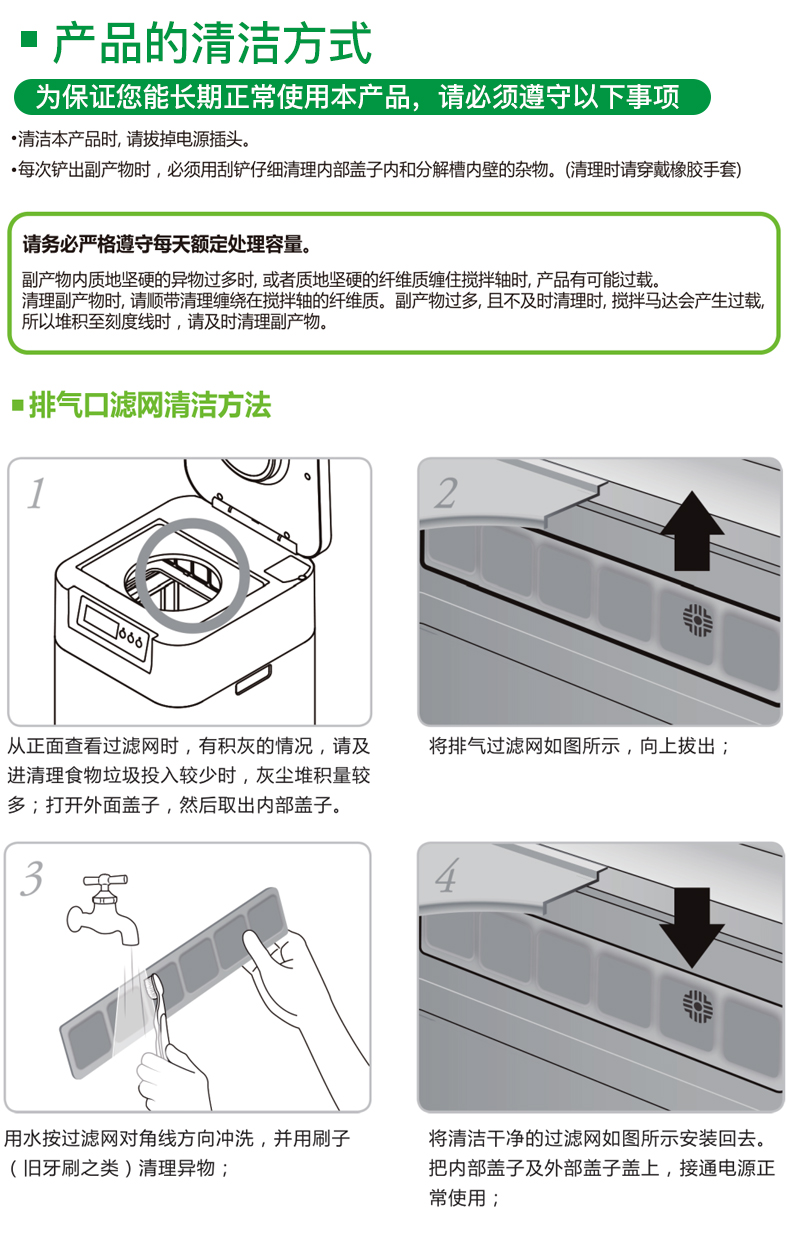 产品的清洁方式

为保证您能长期正常使用本产品，请必须遵守以下事项

•清洁本产品时, 请拔掉电源插头。

•每次铲出副产物时，必须用刮铲仔细清理内部盖子内和分解槽内壁的杂物。(清理时请穿戴橡胶手套)

请务必严格遵守每天额定处理容量。

副产物内质地坚硬的异物过多时, 或者质地坚硬的纤维质缠住搅拌轴时, 产品有可能过载。
清理副产物时, 请顺带清理缠绕在搅拌轴的纤维质。副产物过多, 且不及时清理时, 搅拌马达会产生过载, 所以堆积至刻度线时，请及时清理副产物。

排气口滤网清洁方法

1

从正面查看过滤网时，有积灰的情况，请及进清理食物垃圾投入较少时，灰尘堆积量较多；打开外面盖子，然后取出内部盖子。

2

将排气过滤网如图所示，向上拔出；

3

用水按过滤网对角线方向冲洗，并用刷子（旧牙刷之类）清理异物；

4

将清洁干净的过滤网如图所示安装回去。把内部盖子及外部盖子盖上，接通电源正常使用；